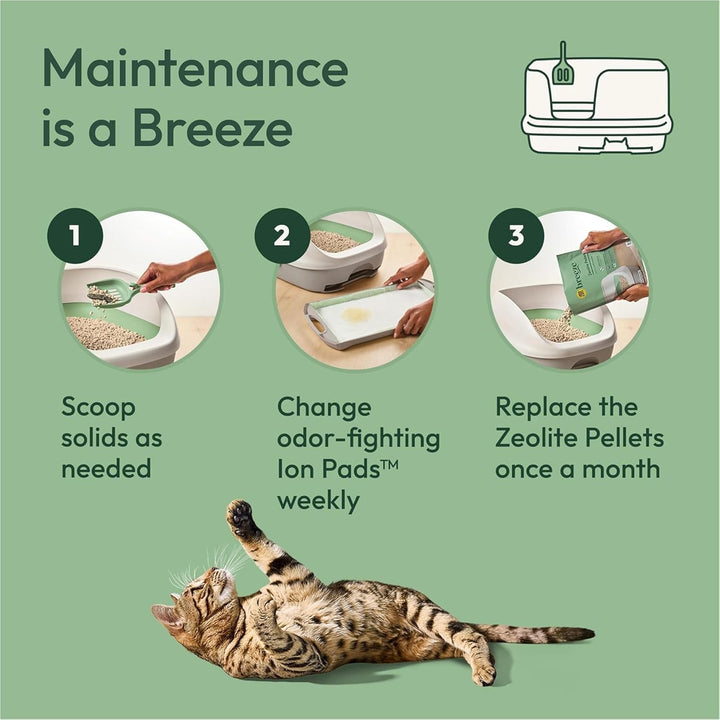 Maintenance is a Breeze

1

Scoop solids as needed

2

Change odor-fighting Ion Pads™ weekly

3

breeze

Replace the Zeolite Pellets once a month